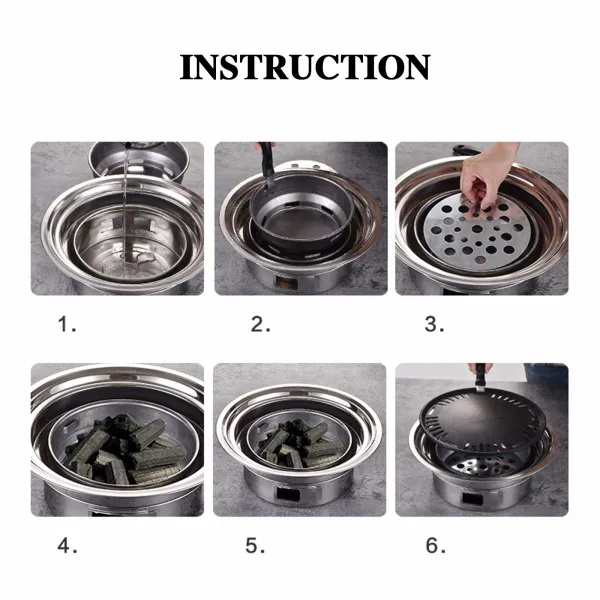 INSTRUCTION

1.

2.

3.

4.

5.

6.